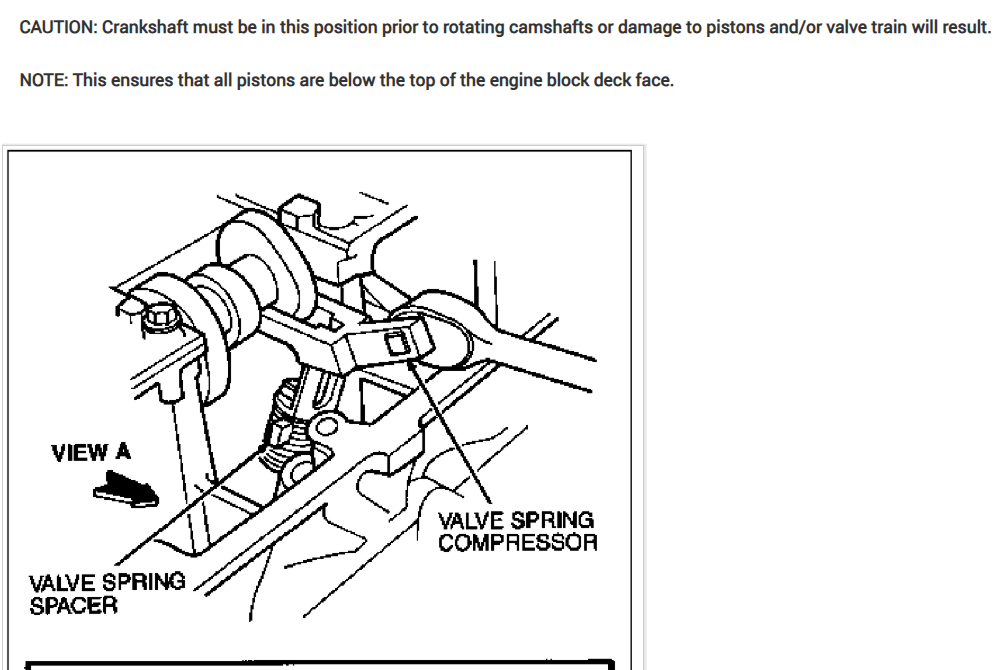 CAUTION: Crankshaft must be in this position prior to rotating camshafts or damage to pistons and/or valve train will result.

NOTE: This ensures that all pistons are below the top of the engine block deck face.

VIEW A

VALVE SPRING COMPRESSOR

VALVE SPRING SPACER