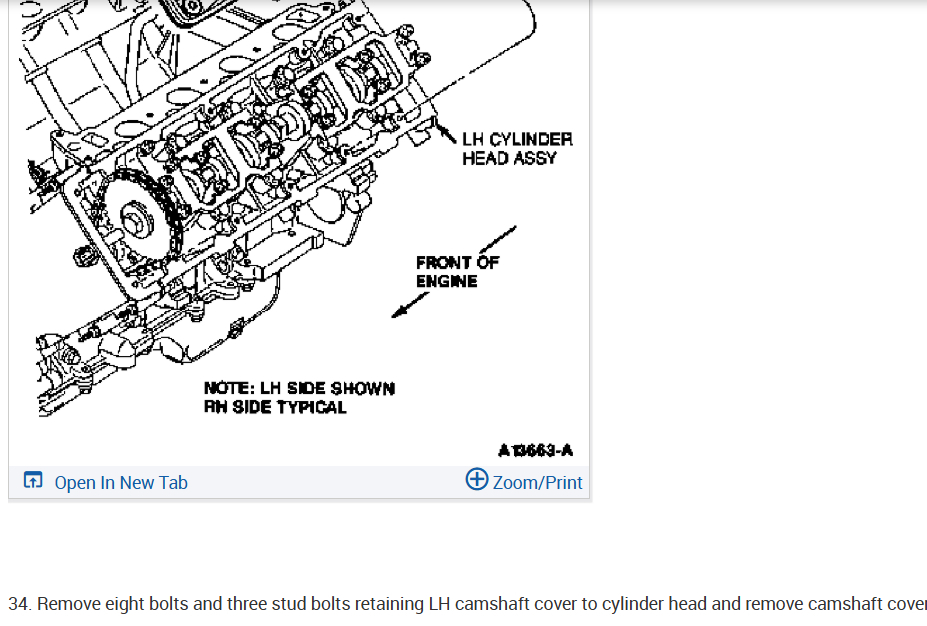 LH CYLINDER HEAD ASSY

FRONT OF ENGINE

NOTE: LH SIDE SHOWN RH SIDE TYPICAL

A13663-A

Open In New Tab

Zoom/Print

34. Remove eight bolts and three stud bolts retaining LH camshaft cover to cylinder head and remove camshaft cover