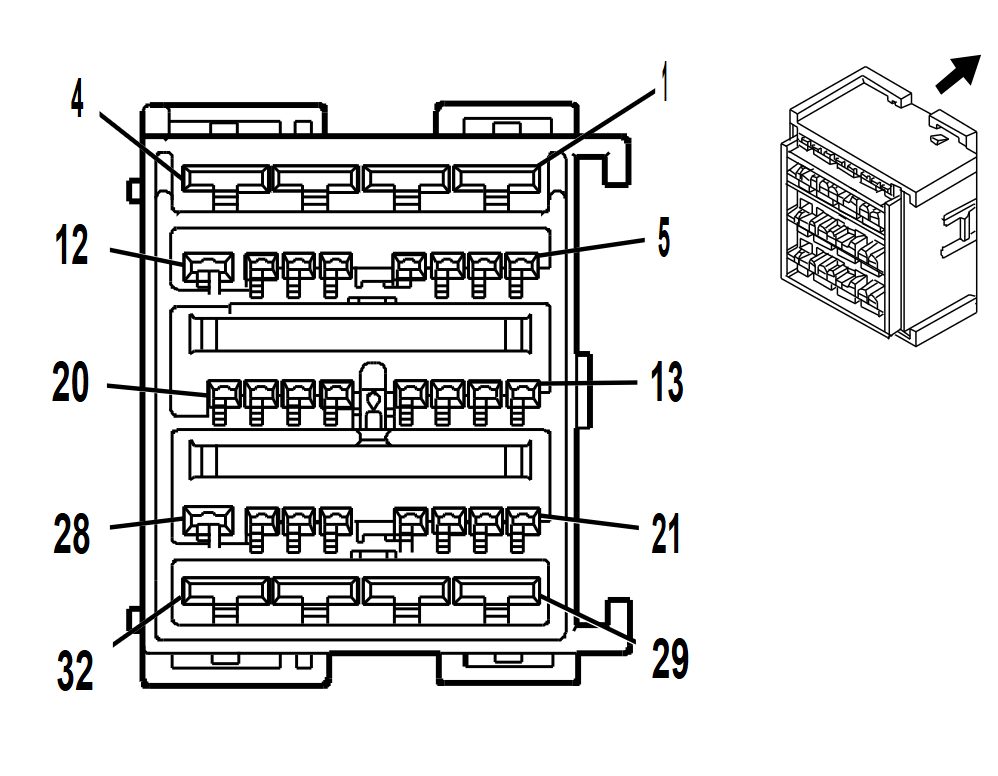 4
1
12
5
20
13
28
21
32
29