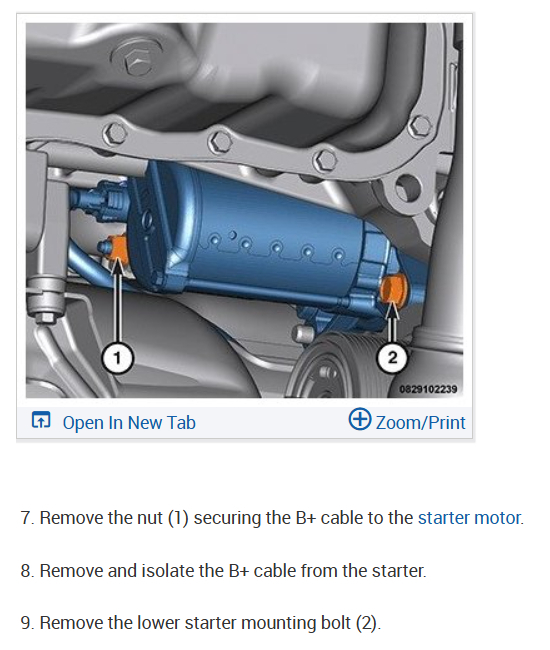 1

2

0829102239

Open In New Tab

Zoom/Print

7. Remove the nut (1) securing the B+ cable to the starter motor.

8. Remove and isolate the B+ cable from the starter.

9. Remove the lower starter mounting bolt (2).