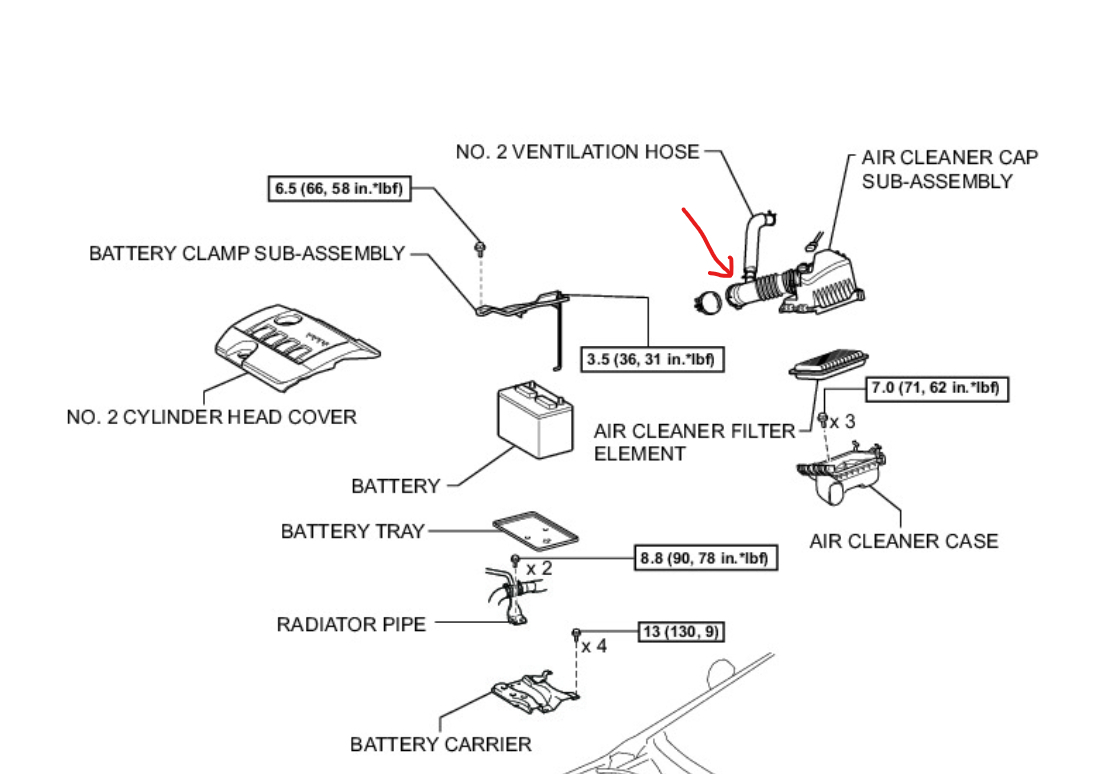 NO. 2 VENTILATION HOSE

AIR CLEANER CAP SUB-ASSEMBLY

6.5 (66, 58 in.*lbf)

BATTERY CLAMP SUB-ASSEMBLY

3.5 (36, 31 in.*lbf)

NO. 2 CYLINDER HEAD COVER

7.0 (71, 62 in.*lbf)

x 3

AIR CLEANER FILTER ELEMENT

BATTERY

AIR CLEANER CASE

BATTERY TRAY

8.8 (90, 78 in.*lbf)

x 2

RADIATOR PIPE

13 (130, 9)

x 4

BATTERY CARRIER