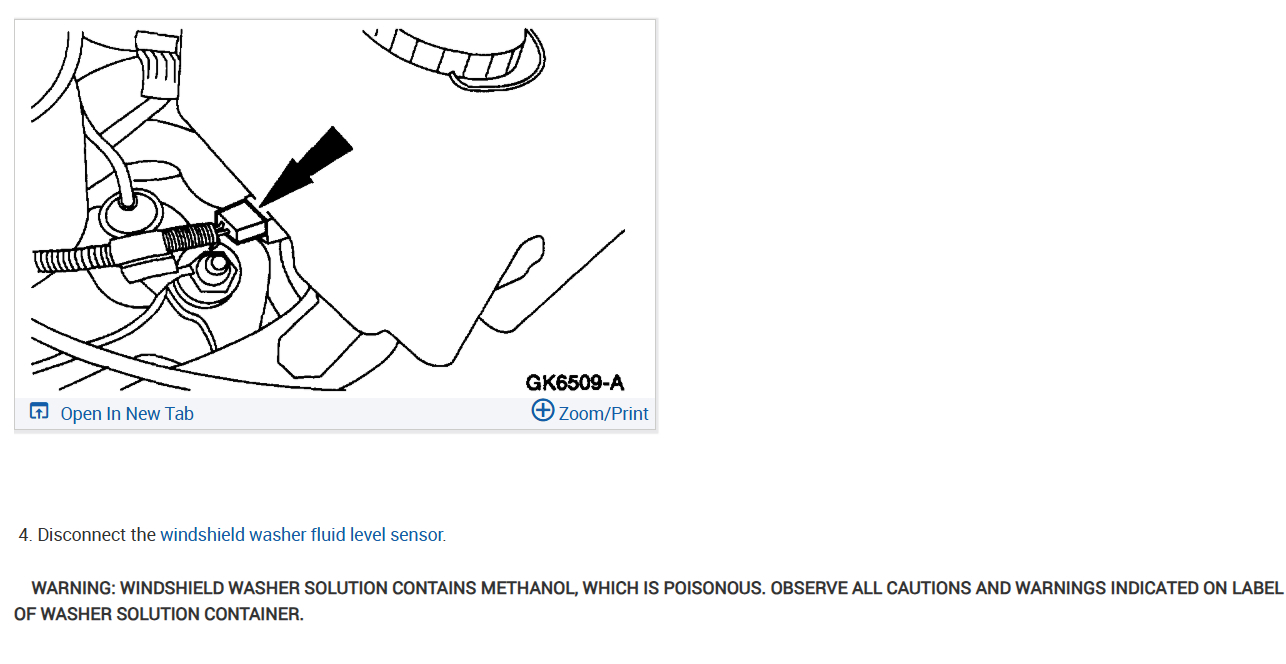 GK6509-A

Open In New Tab

Zoom/Print

4. Disconnect the windshield washer fluid level sensor.

WARNING: WINDSHIELD WASHER SOLUTION CONTAINS METHANOL, WHICH IS POISONOUS. OBSERVE ALL CAUTIONS AND WARNINGS INDICATED ON LABEL OF WASHER SOLUTION CONTAINER.