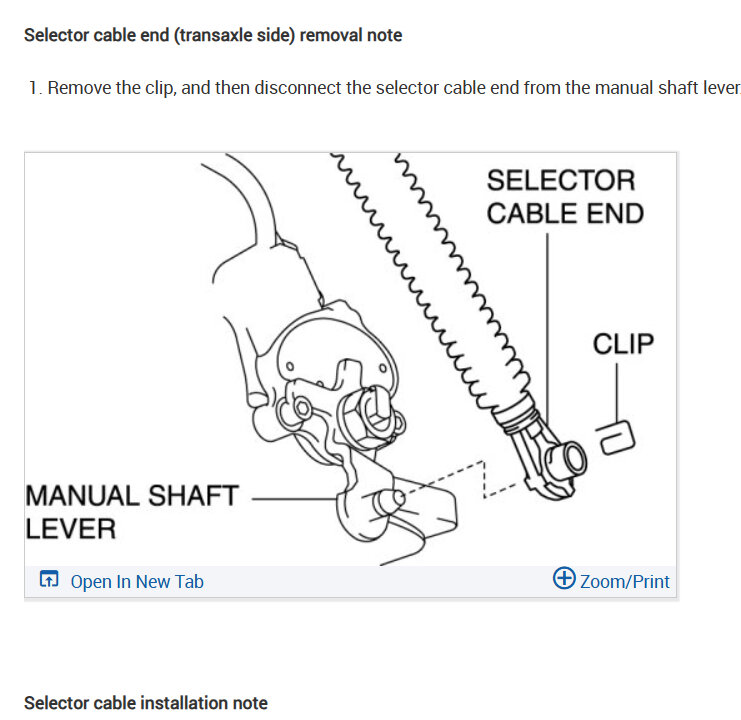 Selector cable end (transaxle side) removal note

1. Remove the clip, and then disconnect the selector cable end from the manual shaft lever

SELECTOR CABLE END

CLIP

MANUAL SHAFT LEVER

Open In New Tab

Zoom/Print

Selector cable installation note