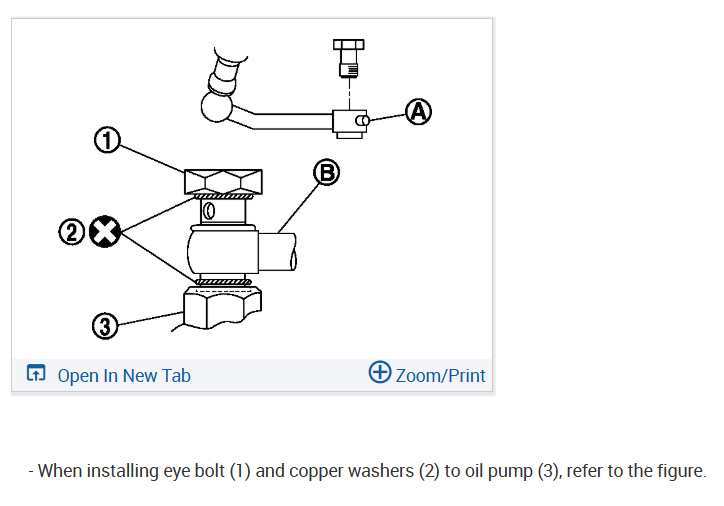 A

1

B

2

3

Open In New Tab

Zoom/Print

- When installing eye bolt (1) and copper washers (2) to oil pump (3), refer to the figure.