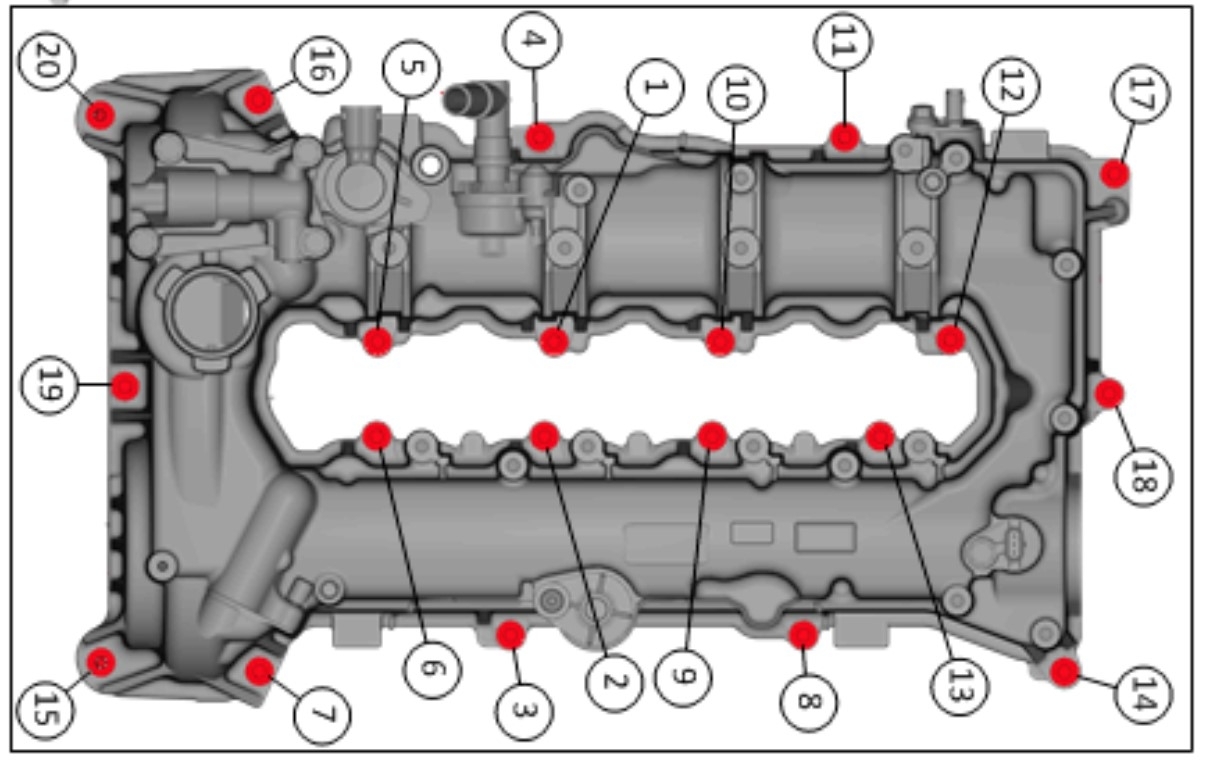 20
16
5
4
1
10
11
12
17
19
18
15
7
6
3
2
9
8
13
14