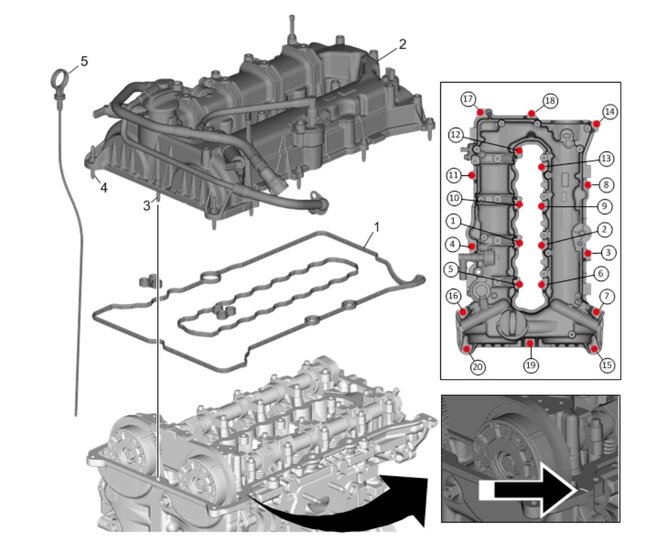 5
2
4
3
1
17
18
14
12
13
11
8
10
9
1
2
4
3
5
6
16
7
20
19
15