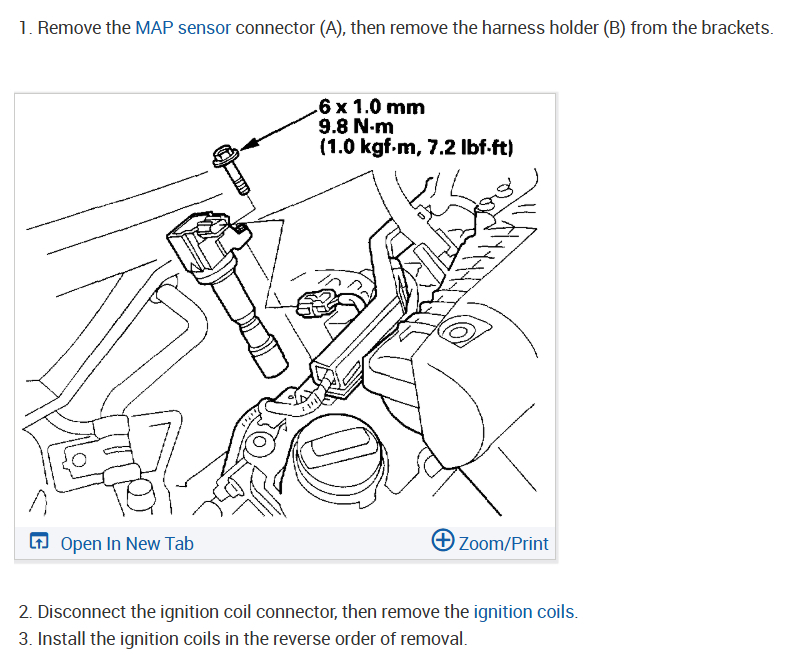 1. Remove the MAP sensor connector (A), then remove the harness holder (B) from the brackets.

6 x 1.0 mm
9.8 N·m
(1.0 kgf·m, 7.2 lbf·ft)

Open In New Tab

Zoom/Print

2. Disconnect the ignition coil connector, then remove the ignition coils.
3. Install the ignition coils in the reverse order of removal.