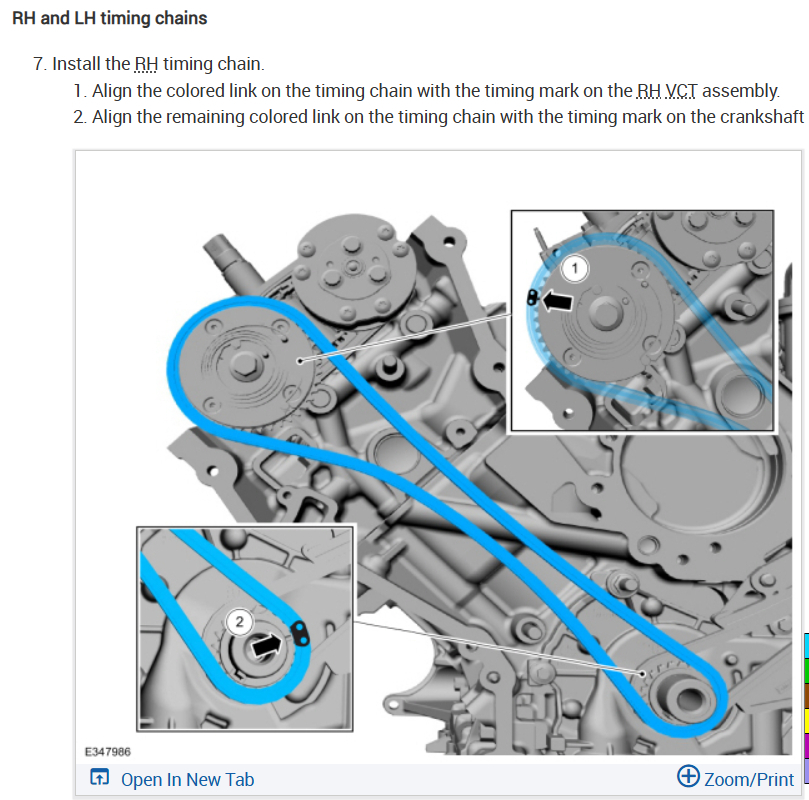 RH and LH timing chains

7. Install the RH timing chain.
1. Align the colored link on the timing chain with the timing mark on the RH VCT assembly.
2. Align the remaining colored link on the timing chain with the timing mark on the crankshaft

1

2

E347986

Open In New Tab

Zoom/Print