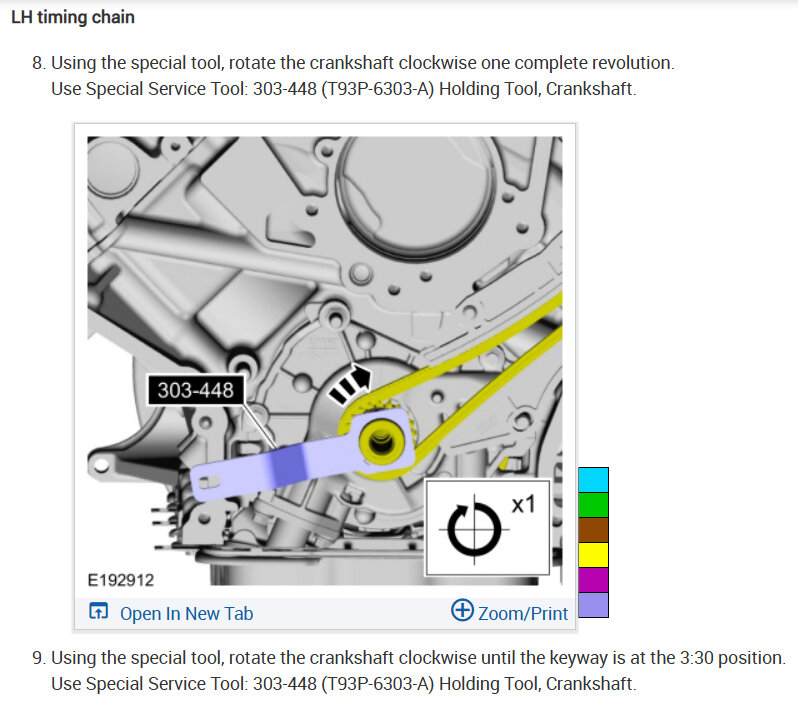 LH timing chain

8. Using the special tool, rotate the crankshaft clockwise one complete revolution. Use Special Service Tool: 303-448 (T93P-6303-A) Holding Tool, Crankshaft.

303-448

x1

E192912

Open In New Tab

Zoom/Print

9. Using the special tool, rotate the crankshaft clockwise until the keyway is at the 3:30 position. Use Special Service Tool: 303-448 (T93P-6303-A) Holding Tool, Crankshaft.