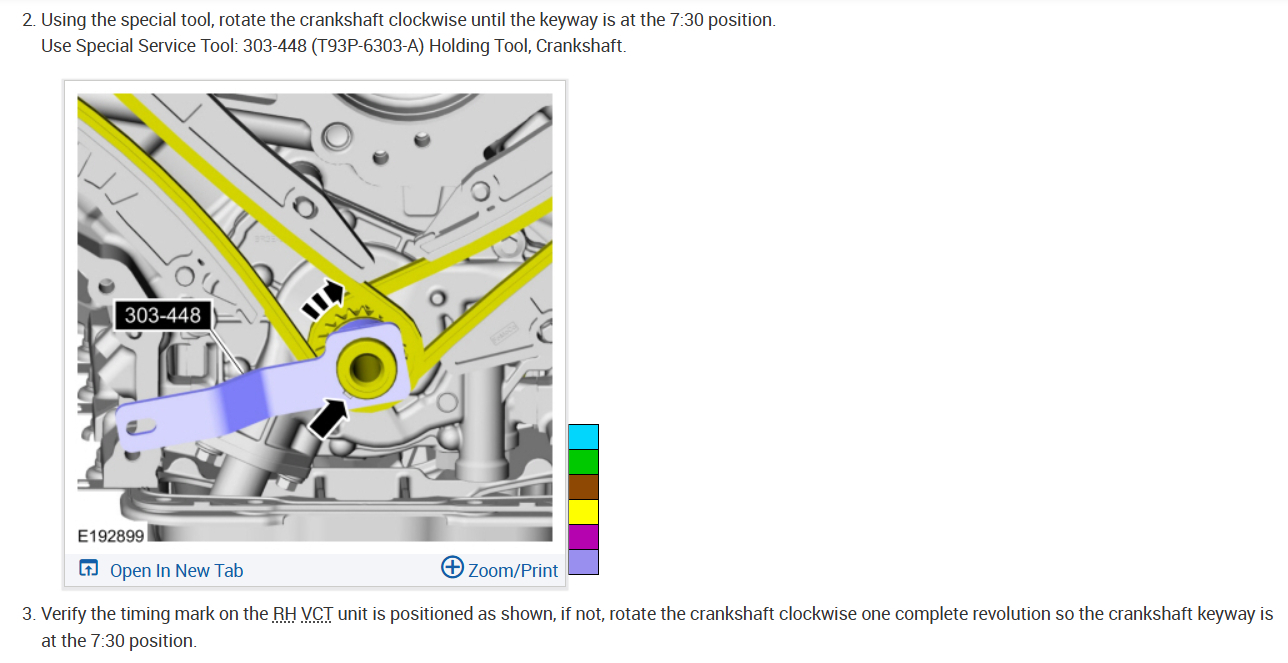 2. Using the special tool, rotate the crankshaft clockwise until the keyway is at the 7:30 position.
Use Special Service Tool: 303-448 (T93P-6303-A) Holding Tool, Crankshaft.

303-448

E192899

Open In New Tab

Zoom/Print

3. Verify the timing mark on the RH VCT unit is positioned as shown, if not, rotate the crankshaft clockwise one complete revolution so the crankshaft keyway is at the 7:30 position.