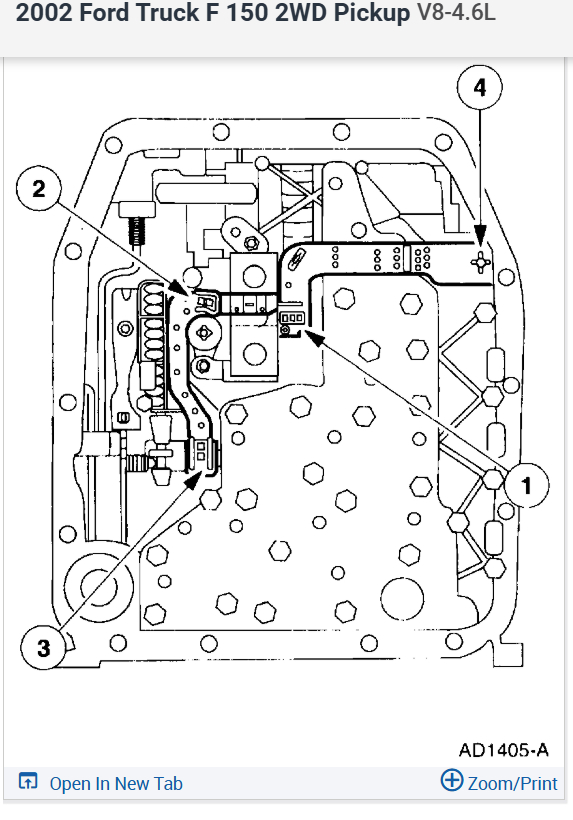 2002 Ford Truck F 150 2WD Pickup V8-4.6L

4

2

1

3

AD1405-A

Open In New Tab

Zoom/Print