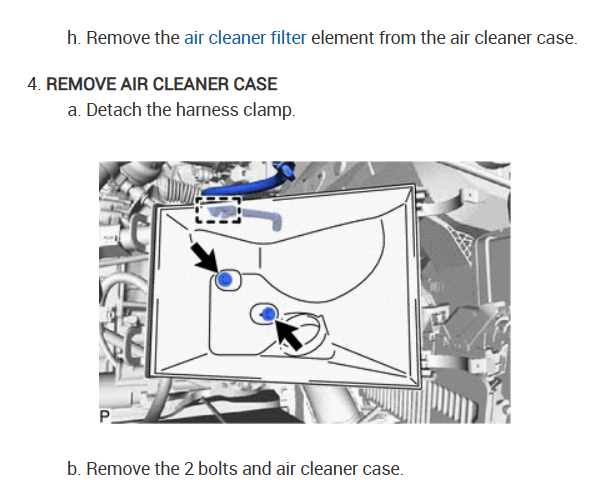 h. Remove the air cleaner filter element from the air cleaner case.

4. REMOVE AIR CLEANER CASE

a. Detach the harness clamp.

P

b. Remove the 2 bolts and air cleaner case.