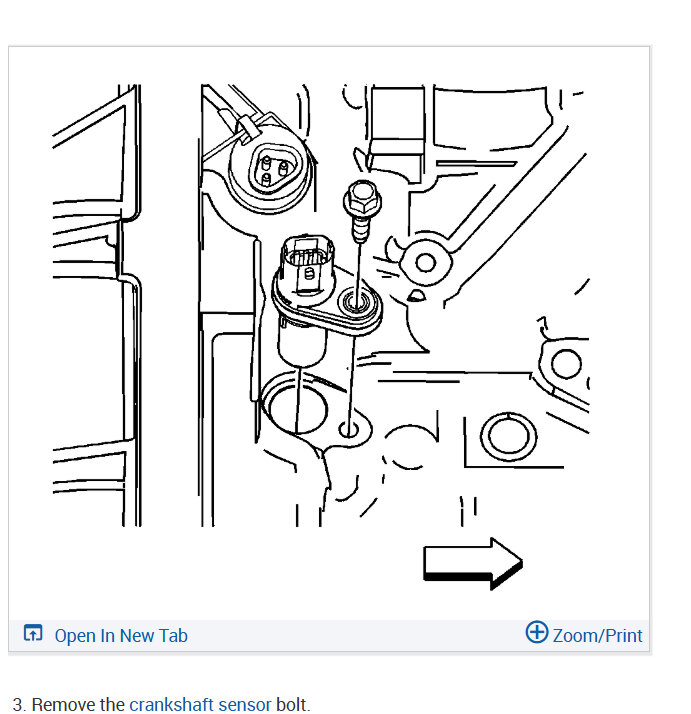 Open In New Tab

Zoom/Print

3. Remove the crankshaft sensor bolt.