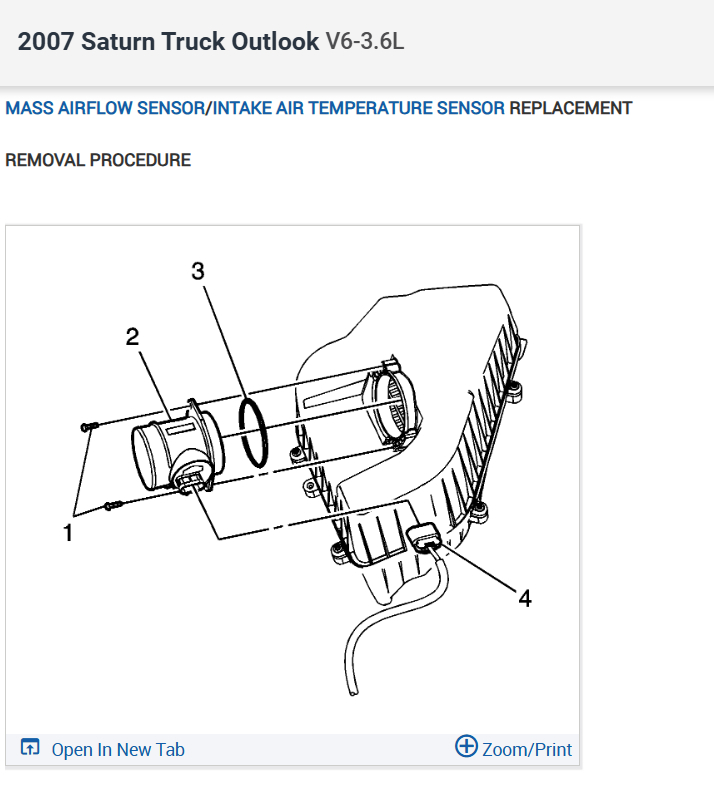 2007 Saturn Truck Outlook V6-3.6L

MASS AIRFLOW SENSOR/INTAKE AIR TEMPERATURE SENSOR REPLACEMENT

REMOVAL PROCEDURE

3
2
1
4

Open In New Tab
Zoom/Print