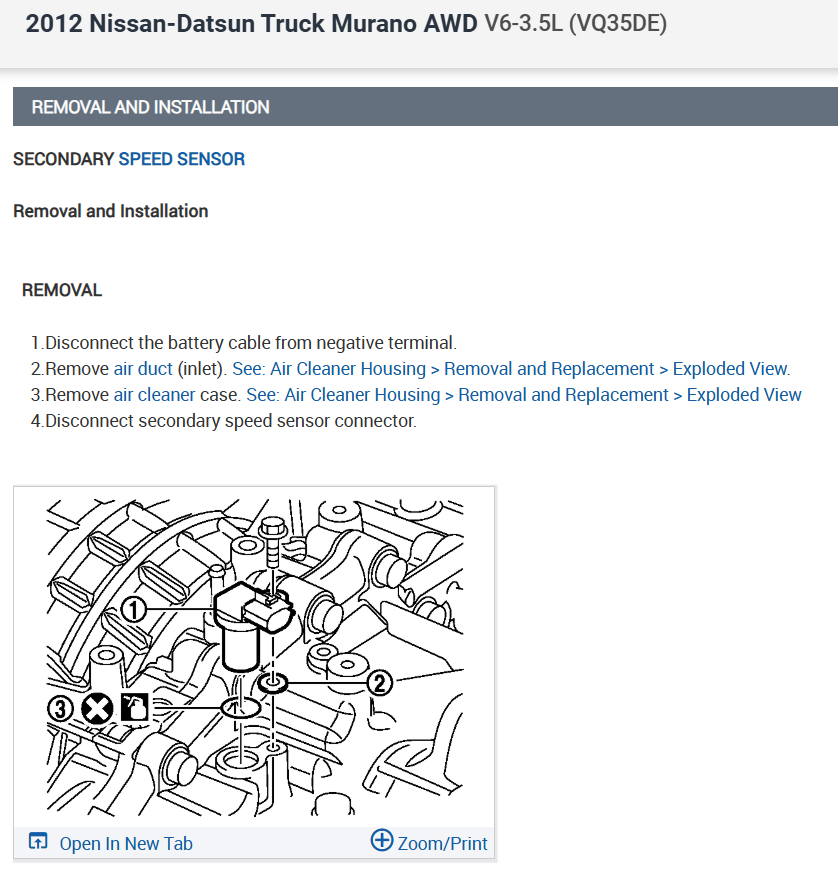 2012 Nissan-Datsun Truck Murano AWD V6-3.5L (VQ35DE)

REMOVAL AND INSTALLATION

SECONDARY SPEED SENSOR

Removal and Installation

REMOVAL

1.Disconnect the battery cable from negative terminal.
2.Remove air duct (inlet). See: Air Cleaner Housing > Removal and Replacement > Exploded View.
3.Remove air cleaner case. See: Air Cleaner Housing > Removal and Replacement > Exploded View
4.Disconnect secondary speed sensor connector.

①
②
③

Open In New Tab
Zoom/Print