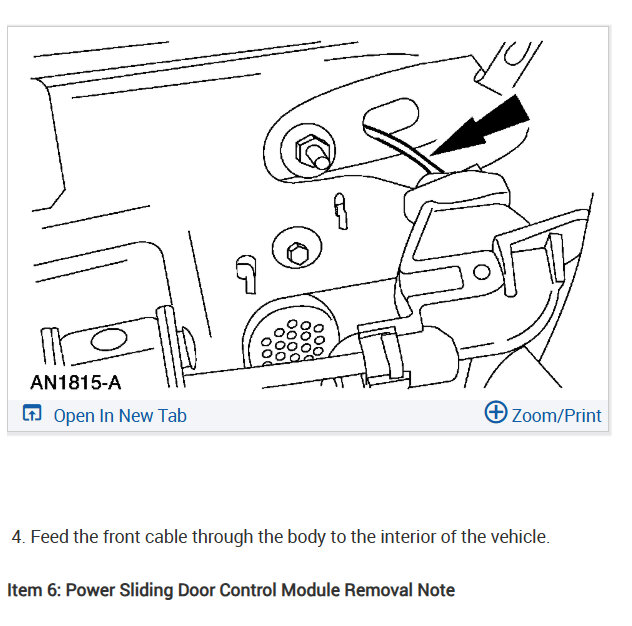 AN1815-A

Open In New Tab

Zoom/Print

4. Feed the front cable through the body to the interior of the vehicle.

Item 6: Power Sliding Door Control Module Removal Note