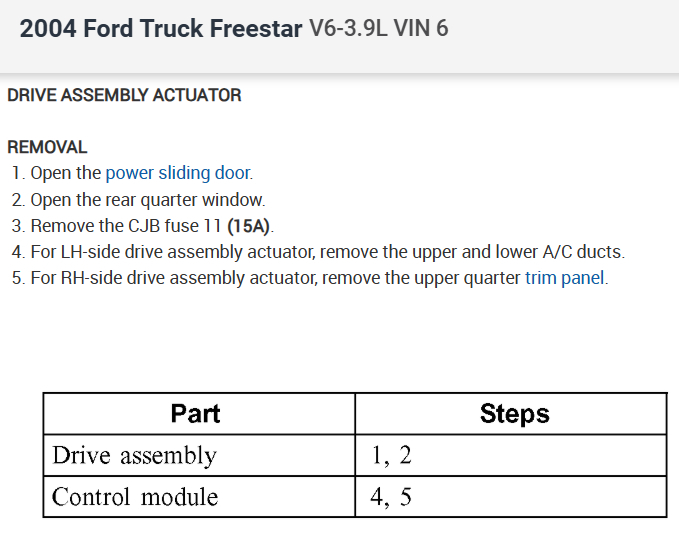 2004 Ford Truck Freestar V6-3.9L VIN 6

DRIVE ASSEMBLY ACTUATOR

REMOVAL
1. Open the power sliding door.
2. Open the rear quarter window.
3. Remove the CJB fuse 11 (15A).
4. For LH-side drive assembly actuator, remove the upper and lower A/C ducts.
5. For RH-side drive assembly actuator, remove the upper quarter trim panel.

| Part | Steps |
|---|---|
| Drive assembly | 1, 2 |
| Control module | 4, 5 |