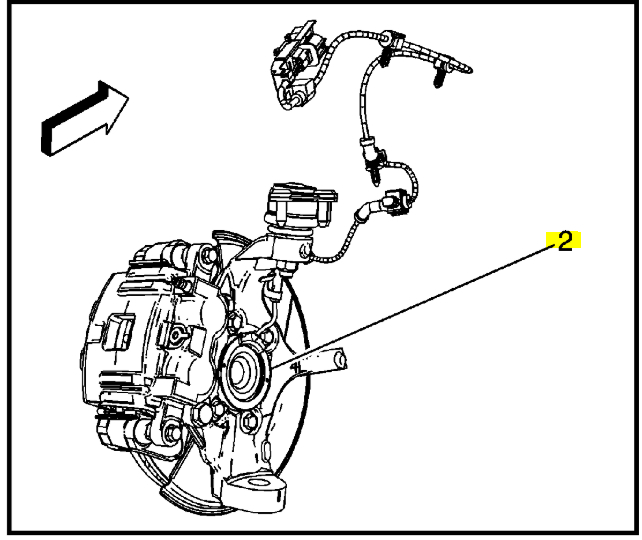 2