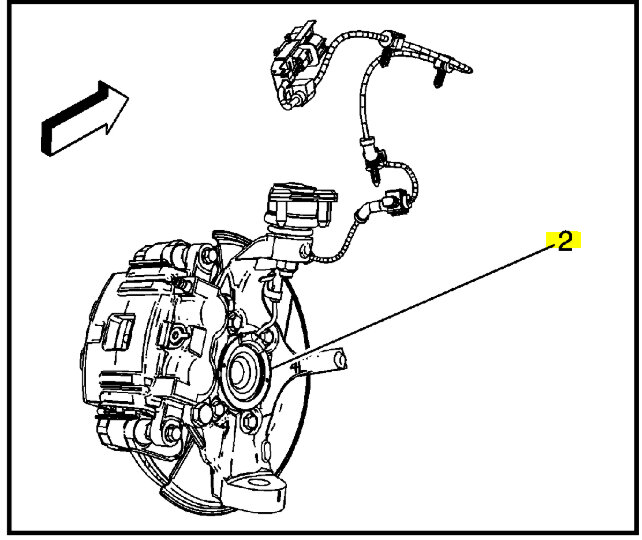 2