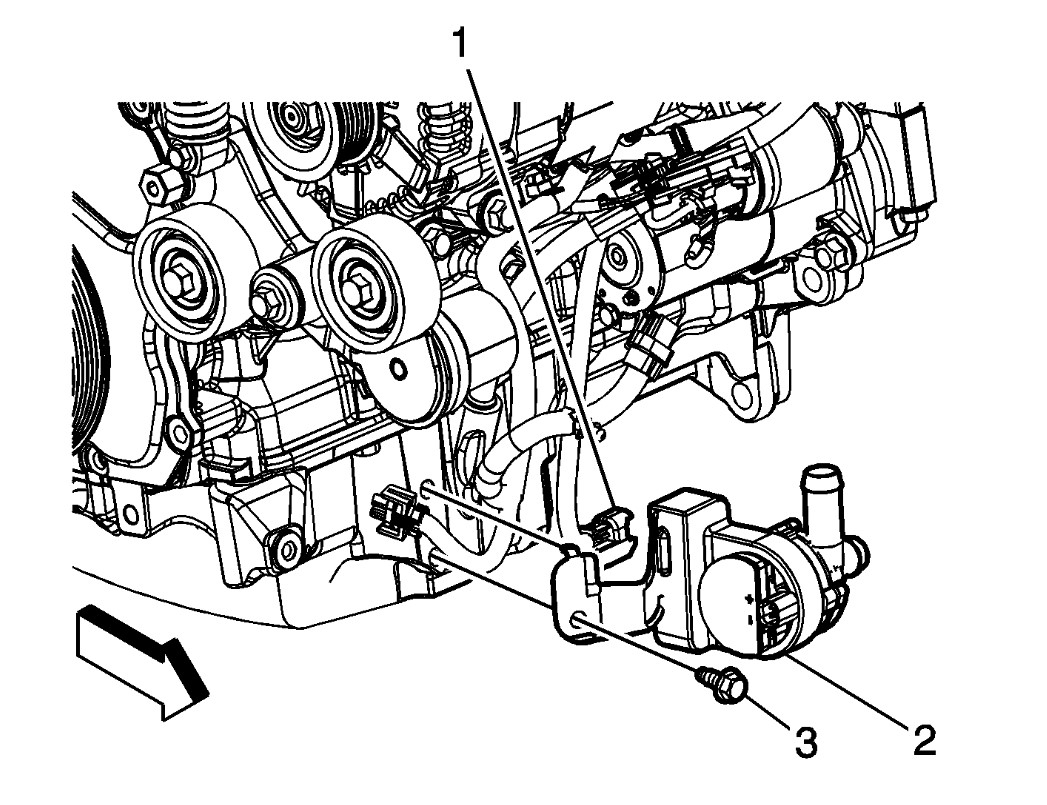 1

3

2