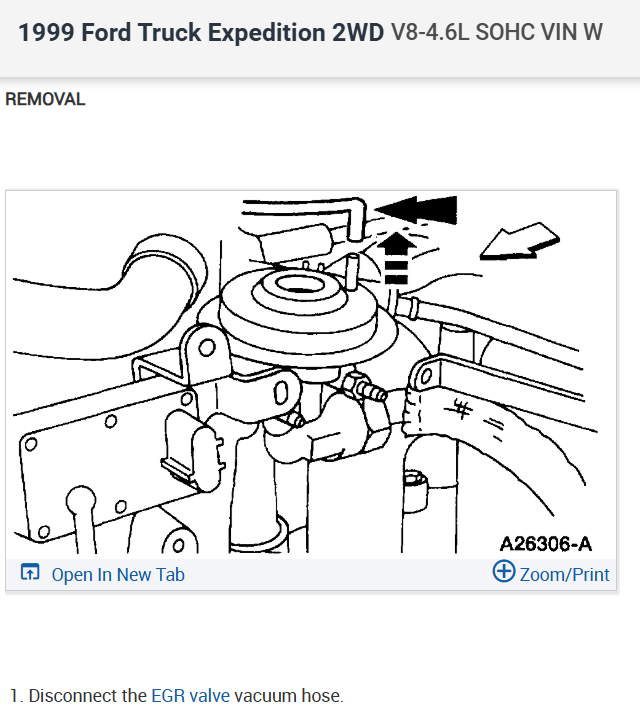 1999 Ford Truck Expedition 2WD V8-4.6L SOHC VIN W

REMOVAL

A26306-A

Open In New Tab

Zoom/Print

1. Disconnect the EGR valve vacuum hose.