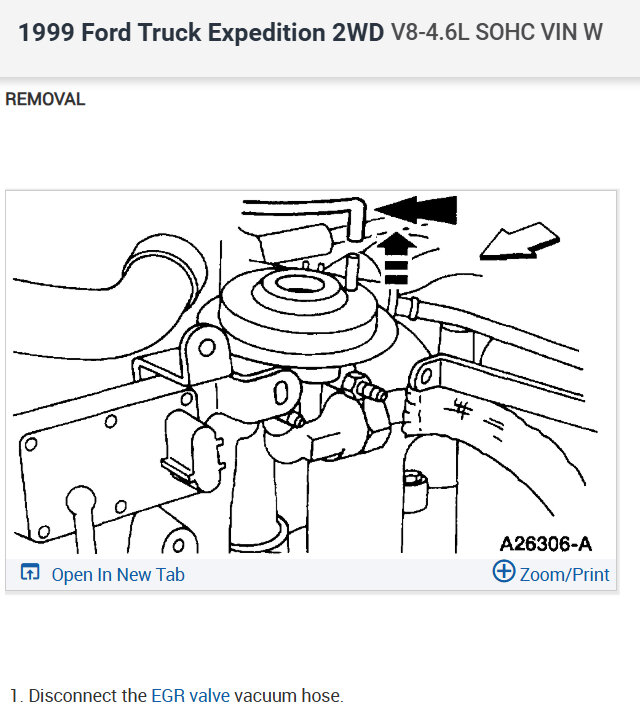 1999 Ford Truck Expedition 2WD V8-4.6L SOHC VIN W

REMOVAL

A26306-A

Open In New Tab

Zoom/Print

1. Disconnect the EGR valve vacuum hose.