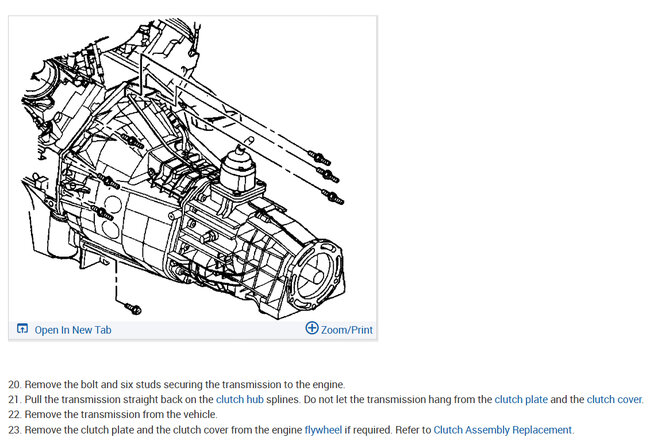 Open In New Tab

Zoom/Print

20. Remove the bolt and six studs securing the transmission to the engine.
21. Pull the transmission straight back on the clutch hub splines. Do not let the transmission hang from the clutch plate and the clutch cover.
22. Remove the transmission from the vehicle.
23. Remove the clutch plate and the clutch cover from the engine flywheel if required. Refer to Clutch Assembly Replacement.