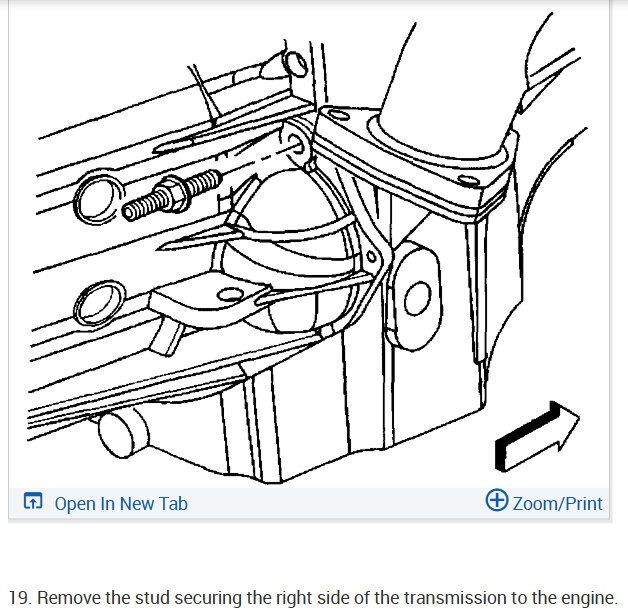 Open In New Tab

Zoom/Print

19. Remove the stud securing the right side of the transmission to the engine.