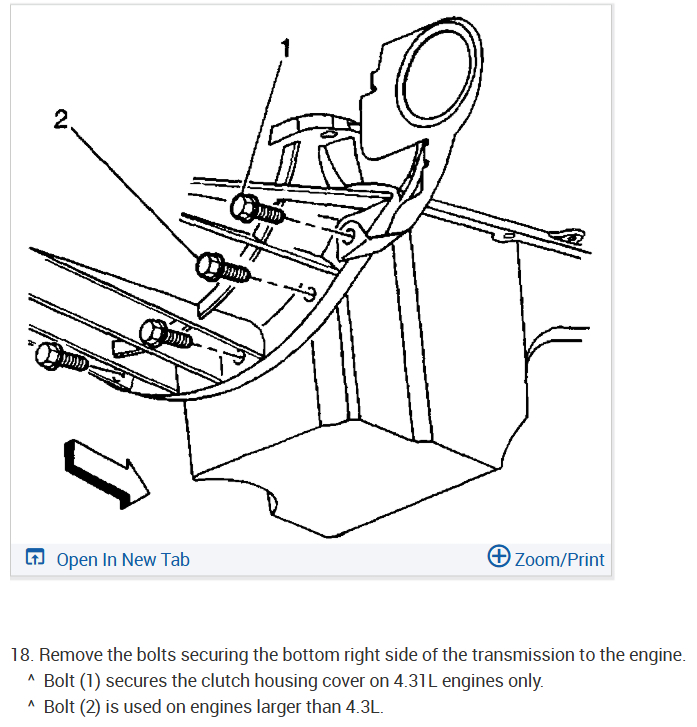 1

2

Open In New Tab

Zoom/Print

18. Remove the bolts securing the bottom right side of the transmission to the engine.
^ Bolt (1) secures the clutch housing cover on 4.31L engines only.
^ Bolt (2) is used on engines larger than 4.3L.