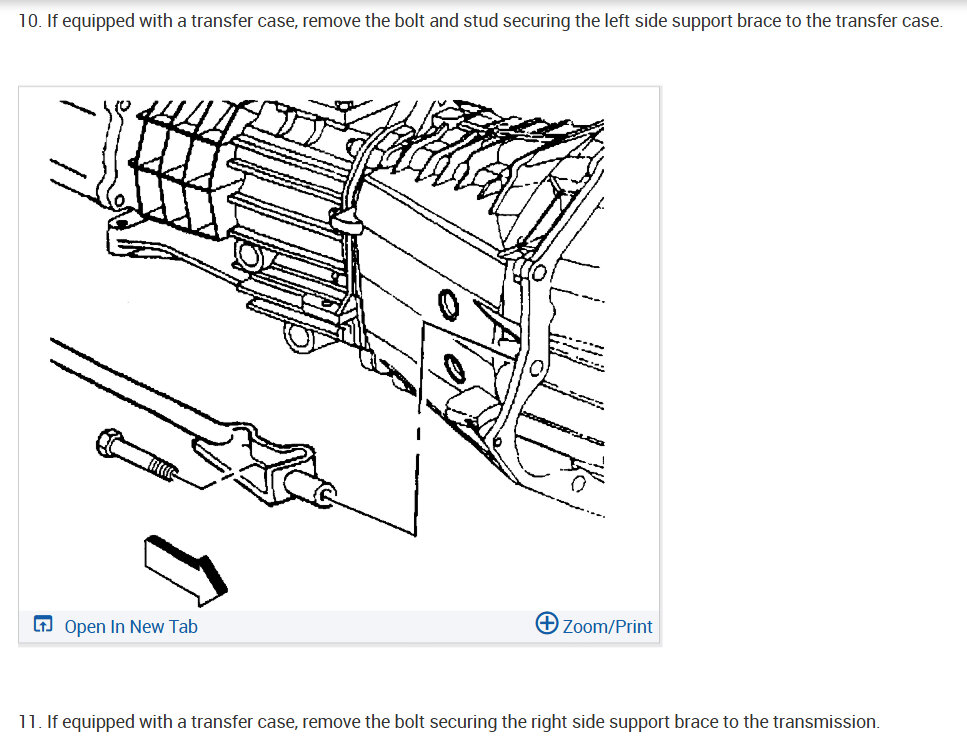 10. If equipped with a transfer case, remove the bolt and stud securing the left side support brace to the transfer case.

Open In New Tab

Zoom/Print

11. If equipped with a transfer case, remove the bolt securing the right side support brace to the transmission.