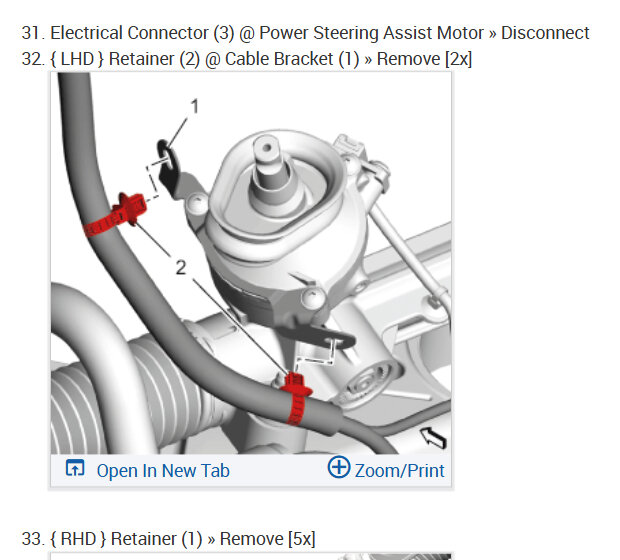 31. Electrical Connector (3) @ Power Steering Assist Motor » Disconnect
32. { LHD } Retainer (2) @ Cable Bracket (1) » Remove [2x]

1

2

Open In New Tab
Zoom/Print

33. { RHD } Retainer (1) » Remove [5x]