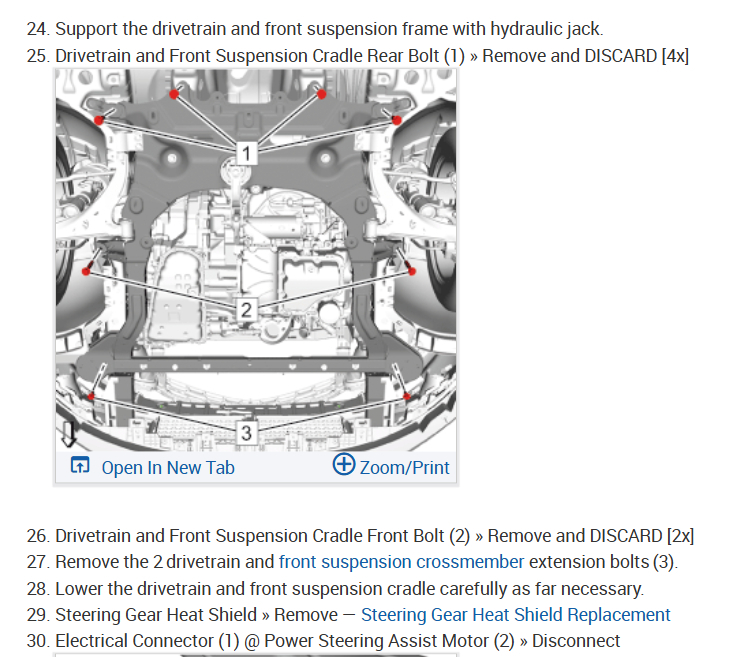 24. Support the drivetrain and front suspension frame with hydraulic jack.
25. Drivetrain and Front Suspension Cradle Rear Bolt (1) » Remove and DISCARD [4x]

1
2
3

Open In New Tab
Zoom/Print

26. Drivetrain and Front Suspension Cradle Front Bolt (2) » Remove and DISCARD [2x]
27. Remove the 2 drivetrain and front suspension crossmember extension bolts (3).
28. Lower the drivetrain and front suspension cradle carefully as far necessary.
29. Steering Gear Heat Shield » Remove — Steering Gear Heat Shield Replacement
30. Electrical Connector (1) @ Power Steering Assist Motor (2) » Disconnect