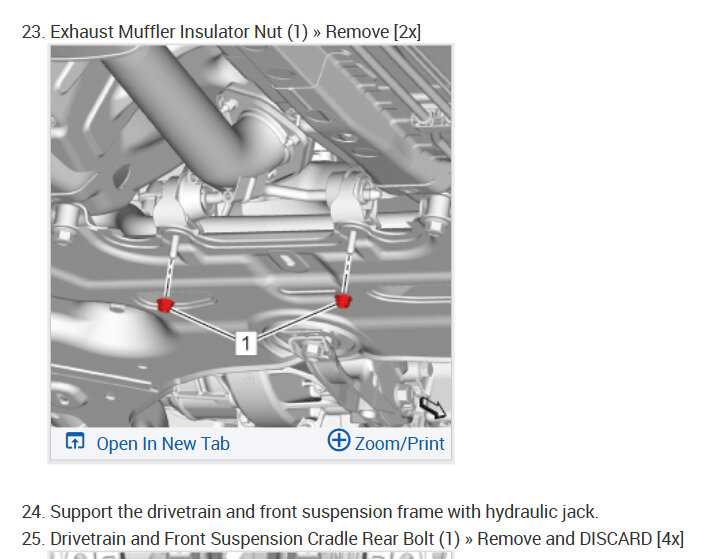 23. Exhaust Muffler Insulator Nut (1) » Remove [2x]

1

Open In New Tab

Zoom/Print

24. Support the drivetrain and front suspension frame with hydraulic jack.

25. Drivetrain and Front Suspension Cradle Rear Bolt (1) » Remove and DISCARD [4x]