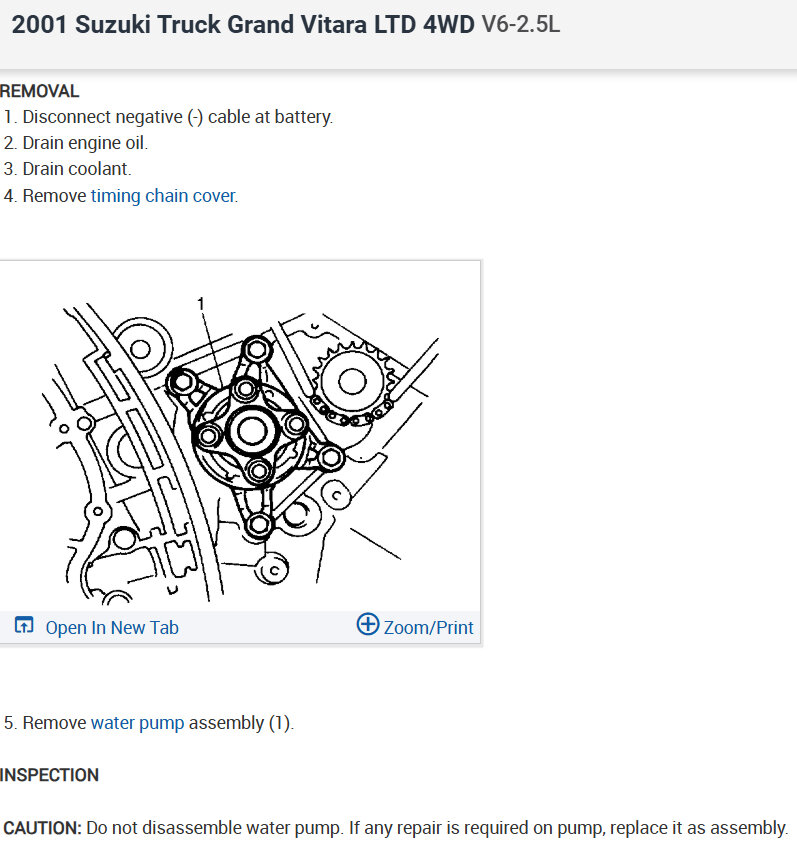 2001 Suzuki Truck Grand Vitara LTD 4WD V6-2.5L

REMOVAL

1. Disconnect negative (-) cable at battery.
2. Drain engine oil.
3. Drain coolant.
4. Remove timing chain cover.

1

Open In New Tab

Zoom/Print

5. Remove water pump assembly (1).

INSPECTION

CAUTION: Do not disassemble water pump. If any repair is required on pump, replace it as assembly.