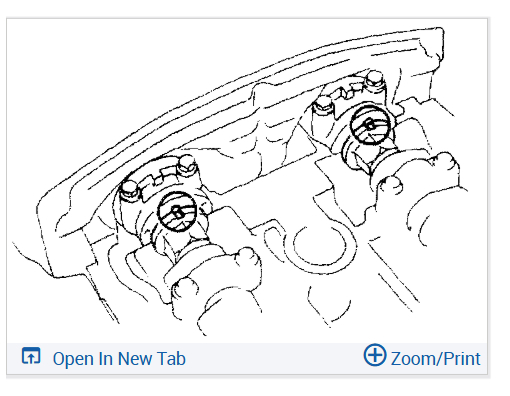 Open In New Tab

Zoom/Print