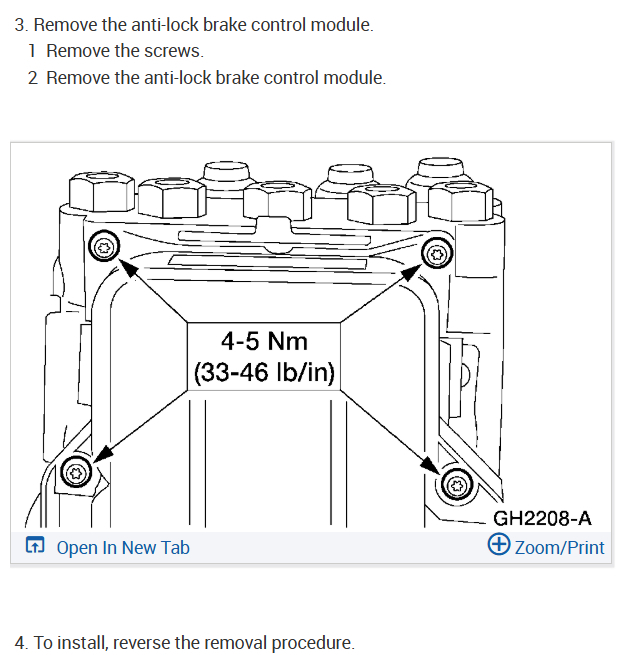 3. Remove the anti-lock brake control module.

1 Remove the screws.

2 Remove the anti-lock brake control module.

4-5 Nm
(33-46 lb/in)

GH2208-A

Open In New Tab

Zoom/Print

4. To install, reverse the removal procedure.