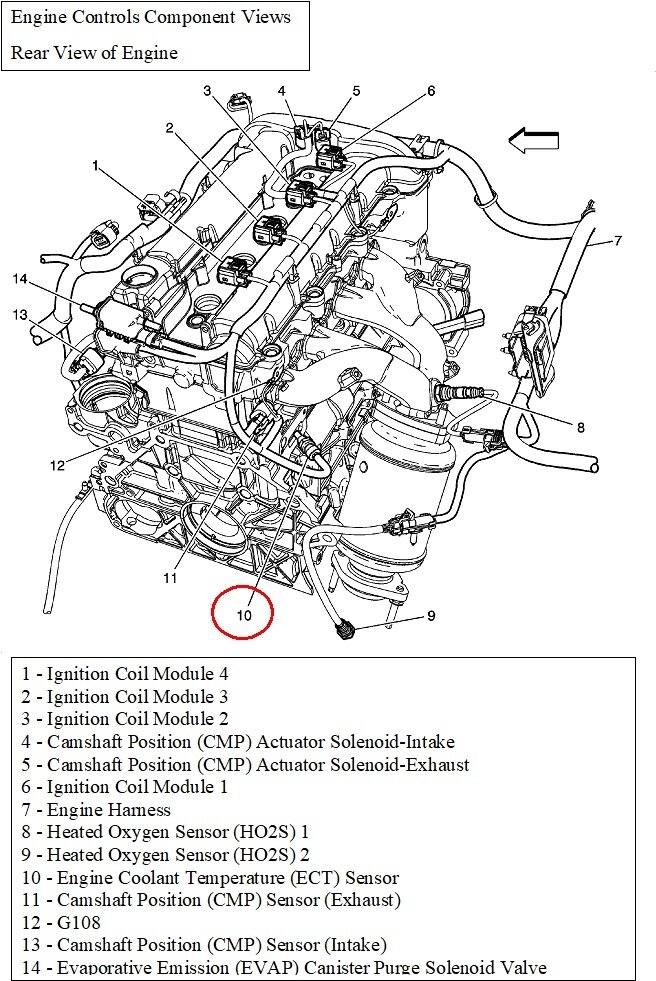 Engine Controls Component Views
Rear View of Engine

3
4
5
6
2
1
7
14
13
8
12
11
10
9

1 - Ignition Coil Module 4
2 - Ignition Coil Module 3
3 - Ignition Coil Module 2
4 - Camshaft Position (CMP) Actuator Solenoid-Intake
5 - Camshaft Position (CMP) Actuator Solenoid-Exhaust
6 - Ignition Coil Module 1
7 - Engine Harness
8 - Heated Oxygen Sensor (HO2S) 1
9 - Heated Oxygen Sensor (HO2S) 2
10 - Engine Coolant Temperature (ECT) Sensor
11 - Camshaft Position (CMP) Sensor (Exhaust)
12 - G108
13 - Camshaft Position (CMP) Sensor (Intake)
14 - Evaporative Emission (EVAP) Canister Purge Solenoid Valve