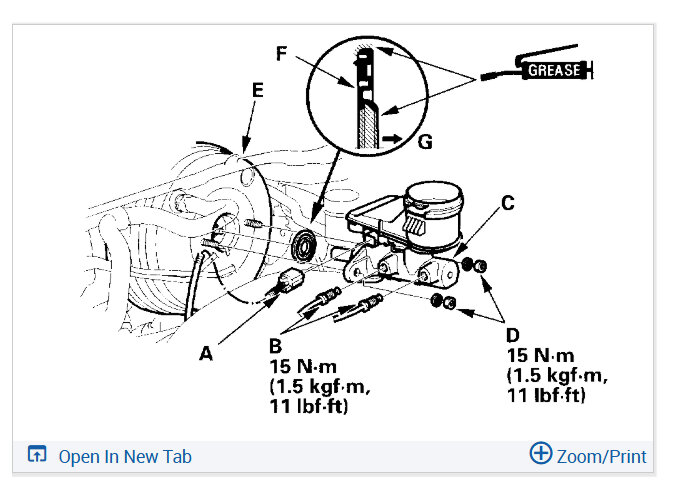 F
GREASE
E
G
C
A
B
15 N·m
(1.5 kgf·m,
11 lbf·ft)
D
15 N·m
(1.5 kgf·m,
11 lbf·ft)

Open In New Tab
Zoom/Print