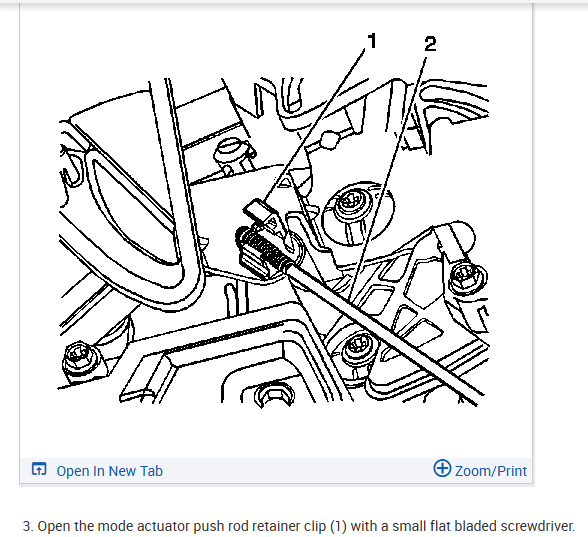 1
2

Open In New Tab
Zoom/Print

3. Open the mode actuator push rod retainer clip (1) with a small flat bladed screwdriver.