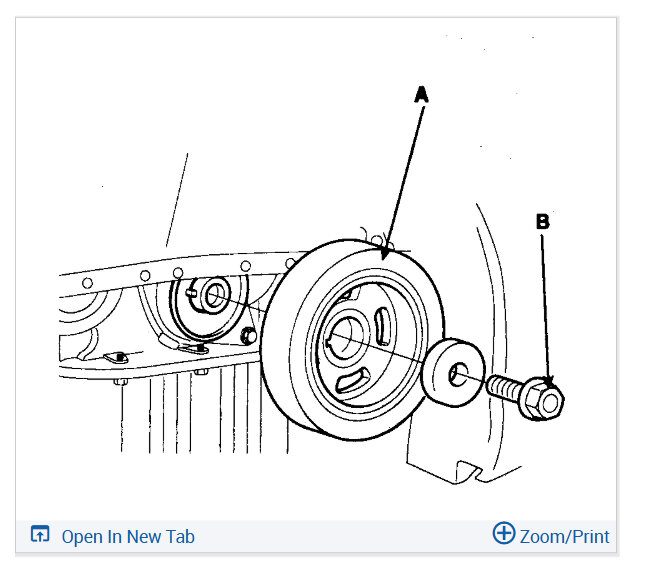 A

B

Open In New Tab

Zoom/Print