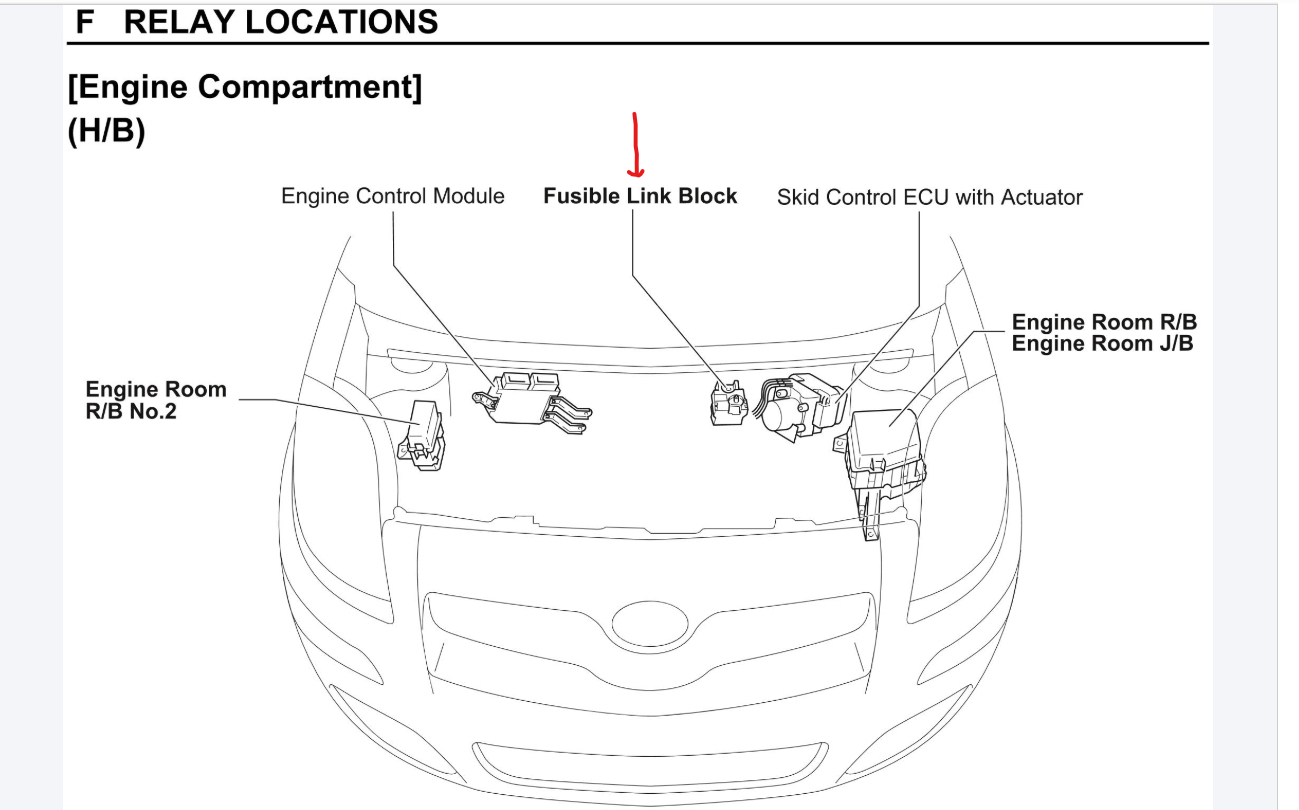 F RELAY LOCATIONS

[Engine Compartment]
(H/B)

Engine Control Module

Fusible Link Block

Skid Control ECU with Actuator

Engine Room R/B
Engine Room J/B

Engine Room
R/B No.2