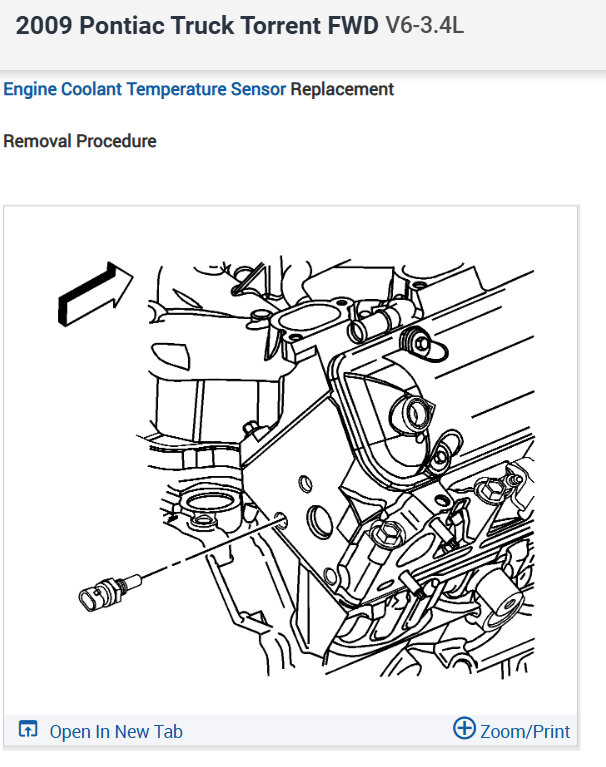 2009 Pontiac Truck Torrent FWD V6-3.4L

Engine Coolant Temperature Sensor Replacement

Removal Procedure

Open In New Tab

Zoom/Print