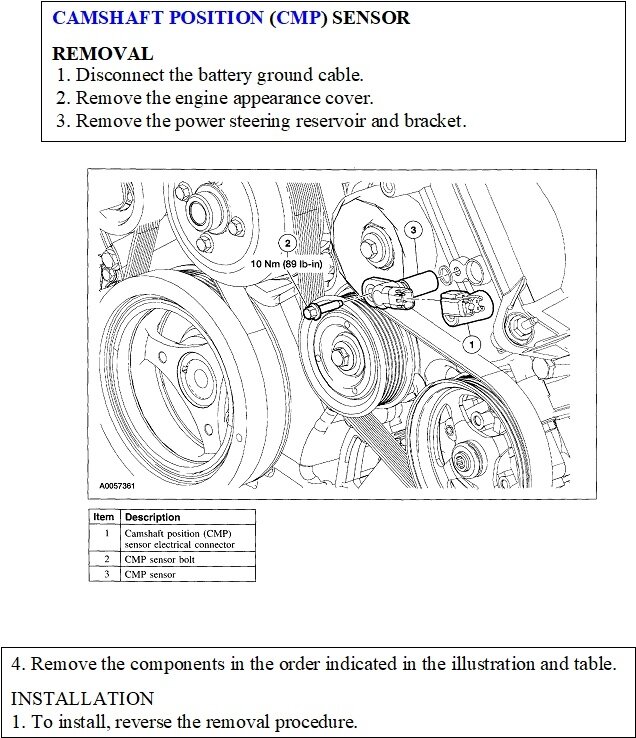 CAMSHAFT POSITION (CMP) SENSOR

REMOVAL
1. Disconnect the battery ground cable.
2. Remove the engine appearance cover.
3. Remove the power steering reservoir and bracket.

2
10 Nm (89 lb-in)
3
1
A0057361

| Item | Description |
|---|---|
| 1 | Camshaft position (CMP) sensor electrical connector |
| 2 | CMP sensor bolt |
| 3 | CMP sensor |

4. Remove the components in the order indicated in the illustration and table.

INSTALLATION
1. To install, reverse the removal procedure.