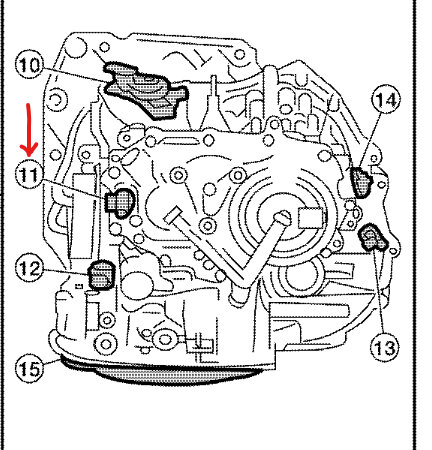 10
14
11
12
13
15