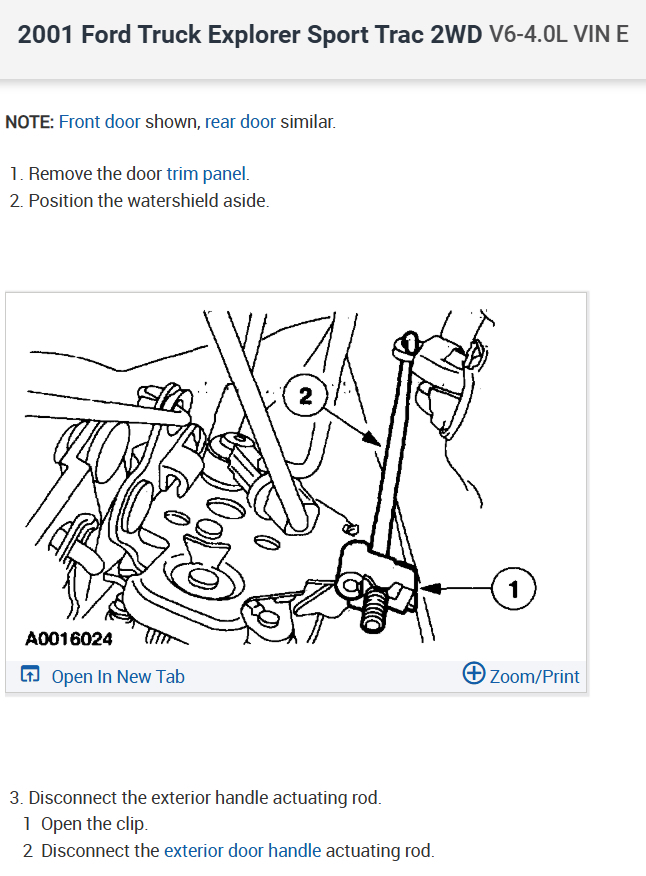 2001 Ford Truck Explorer Sport Trac 2WD V6-4.0L VIN E

NOTE: Front door shown, rear door similar.

1. Remove the door trim panel.
2. Position the watershield aside.

2

1

A0016024

Open In New Tab

Zoom/Print

3. Disconnect the exterior handle actuating rod.
1 Open the clip.
2 Disconnect the exterior door handle actuating rod.