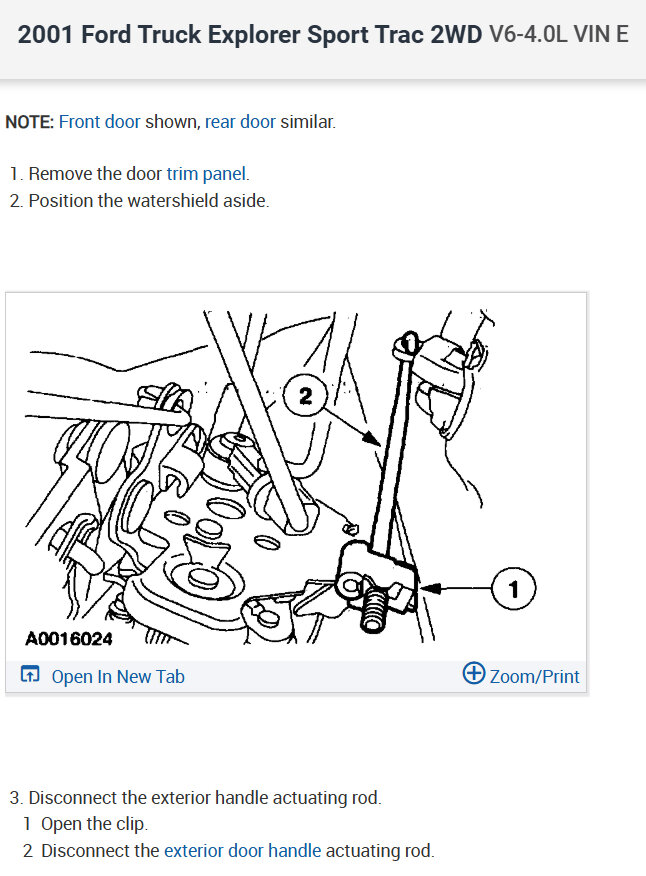 2001 Ford Truck Explorer Sport Trac 2WD V6-4.0L VIN E

NOTE: Front door shown, rear door similar.

1. Remove the door trim panel.
2. Position the watershield aside.

2

1

A0016024

Open In New Tab

Zoom/Print

3. Disconnect the exterior handle actuating rod.
1 Open the clip.
2 Disconnect the exterior door handle actuating rod.