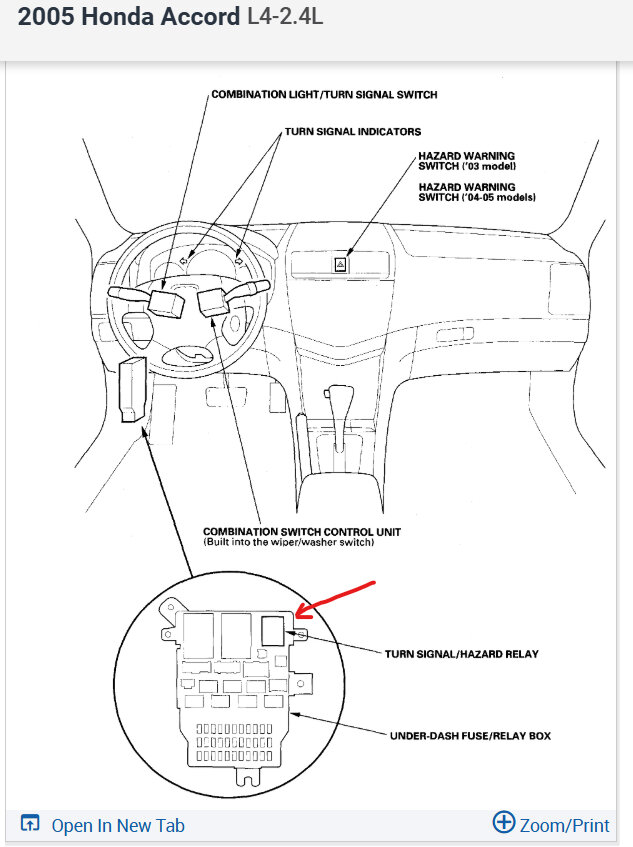 2005 Honda Accord L4-2.4L

COMBINATION LIGHT/TURN SIGNAL SWITCH

TURN SIGNAL INDICATORS

HAZARD WARNING SWITCH ('03 model)

HAZARD WARNING SWITCH ('04-05 models)

COMBINATION SWITCH CONTROL UNIT (Built into the wiper/washer switch)

TURN SIGNAL/HAZARD RELAY

UNDER-DASH FUSE/RELAY BOX

Open In New Tab

Zoom/Print