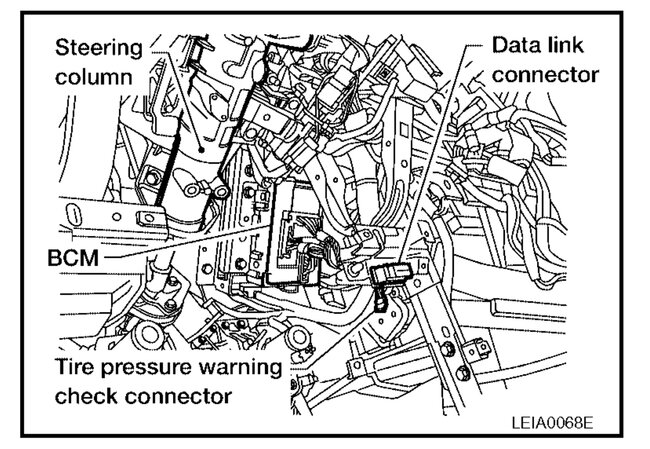 Steering column

Data link connector

BCM

Tire pressure warning check connector

LEIA0068E