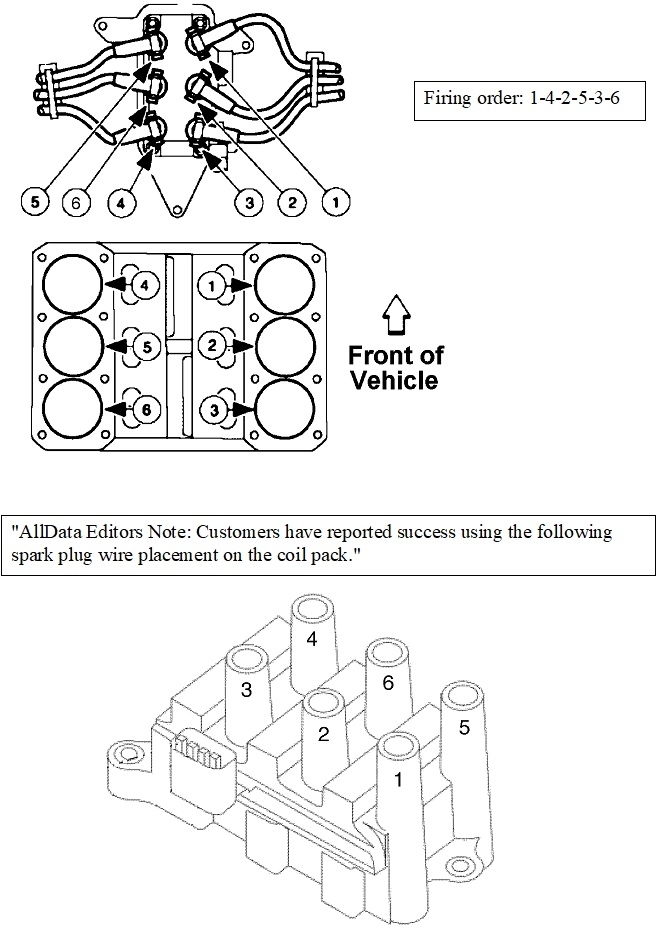 Firing order: 1-4-2-5-3-6

5 6 4 3 2 1

4 1
5 2
6 3

Front of Vehicle

"AllData Editors Note: Customers have reported success using the following spark plug wire placement on the coil pack."

4
3
6
2
5
1