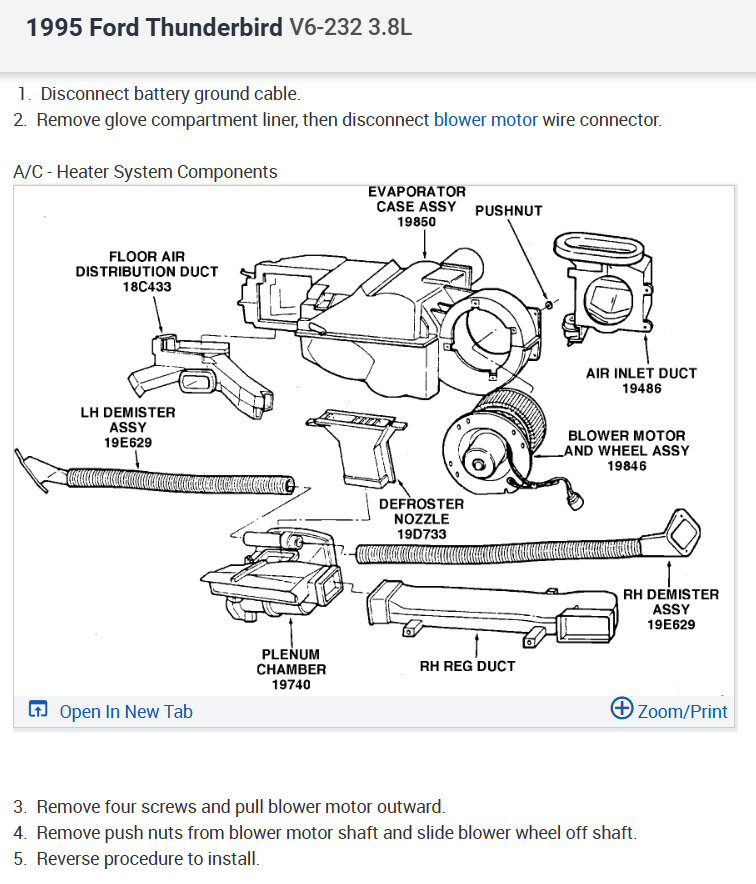 1995 Ford Thunderbird V6-232 3.8L

1. Disconnect battery ground cable.
2. Remove glove compartment liner, then disconnect blower motor wire connector.

A/C - Heater System Components

EVAPORATOR CASE ASSY 19850

PUSHNUT

FLOOR AIR DISTRIBUTION DUCT 18C433

AIR INLET DUCT 19486

LH DEMISTER ASSY 19E629

BLOWER MOTOR AND WHEEL ASSY 19846

DEFROSTER NOZZLE 19D733

RH DEMISTER ASSY 19E629

PLENUM CHAMBER 19740

RH REG DUCT

Open In New Tab

Zoom/Print

3. Remove four screws and pull blower motor outward.
4. Remove push nuts from blower motor shaft and slide blower wheel off shaft.
5. Reverse procedure to install.